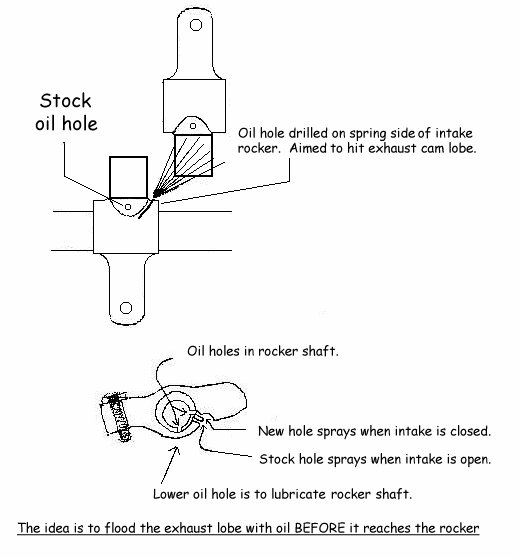 Stock oil hole

Oil hole drilled on spring side of intake rocker. Aimed to hit exhaust cam lobe.

Oil holes in rocker shaft.

New hole sprays when intake is closed.

Stock hole sprays when intake is open.

Lower oil hole is to lubricate rocker shaft.

The idea is to flood the exhaust lobe with oil BEFORE it reaches the rocker